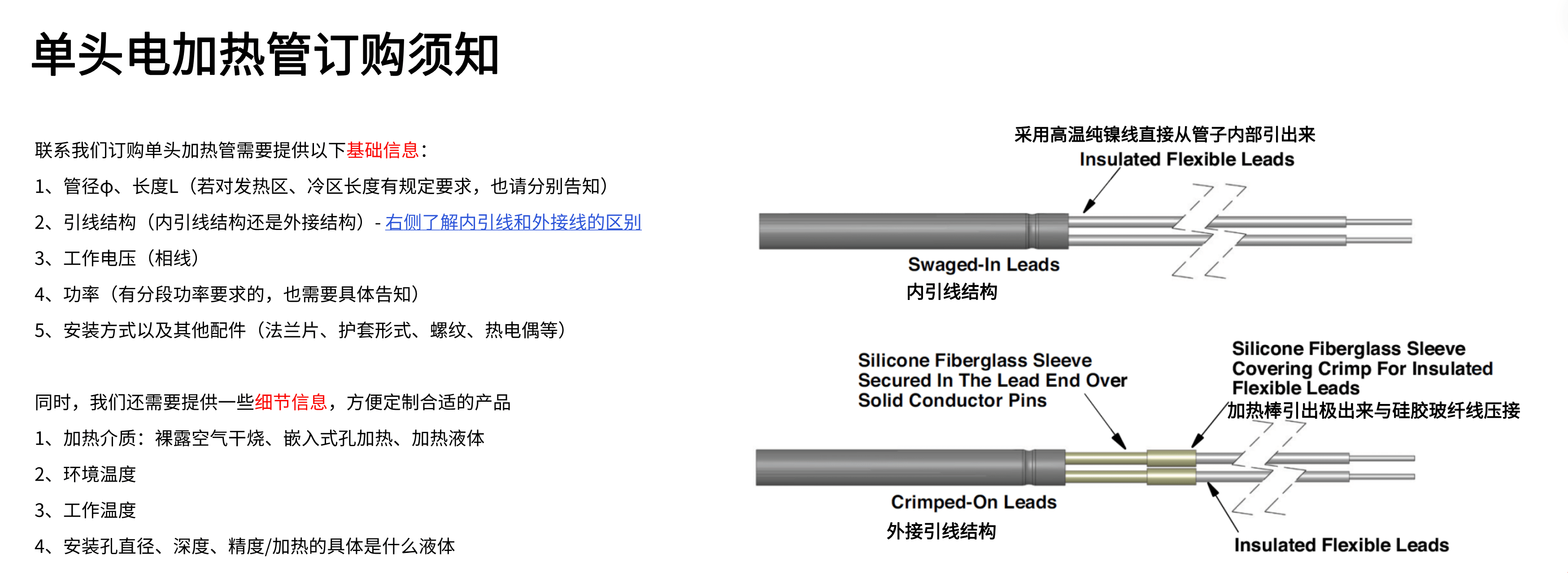 单头电加热管订购须知

联系我们订购单头加热管需要提供以下基础信息:

1、管径φ、长度L（若对发热区、冷区长度有规定要求，也请分别告知）

2、引线结构（内引线结构还是外接结构）- 右侧了解内引线和外接线的区别

3、工作电压（相线）

4、功率（有分段功率要求的，也需要具体告知）

5、安装方式以及其他配件（法兰片、护套形式、螺纹、热电偶等）

同时，我们还需要提供一些细节信息，方便定制合适的产品

1、加热介质：裸露空气干烧、嵌入式孔加热、加热液体

2、环境温度

3、工作温度

4、安装孔直径、深度、精度/加热的具体是什么液体

采用高温纯镍线直接从管子内部引出来
Insulated Flexible Leads

Swaged-In Leads
内引线结构

Silicone Fiberglass Sleeve
Secured In The Lead End Over
Solid Conductor Pins

Silicone Fiberglass Sleeve
Covering Crimp For Insulated
Flexible Leads
加热棒引出极出来与硅胶玻纤线压接

Crimped-On Leads
外接引线结构

Insulated Flexible Leads